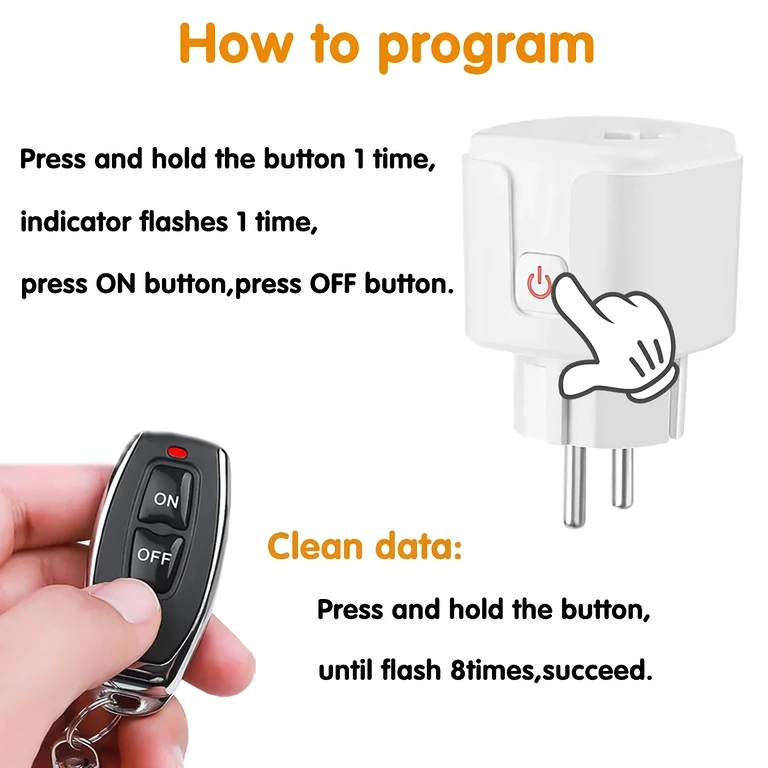 How to program

Press and hold the button 1 time,

indicator flashes 1 time,

press ON button,press OFF button.

ON

OFF

Clean data:

Press and hold the button,

until flash 8times,succeed.