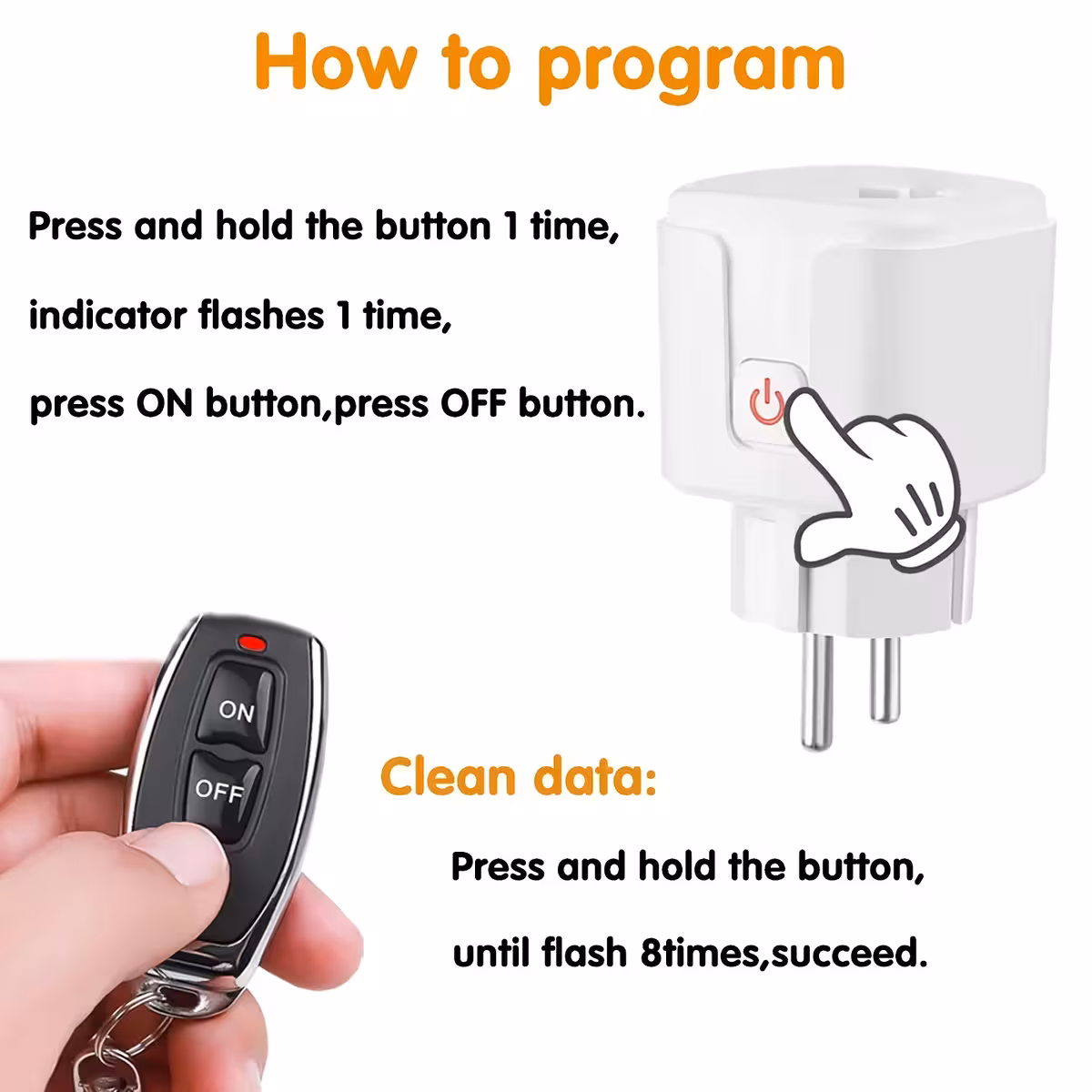 How to program

Press and hold the button 1 time,

indicator flashes 1 time,

press ON button,press OFF button.

ON

OFF

Clean data:

Press and hold the button,

until flash 8times,succeed.